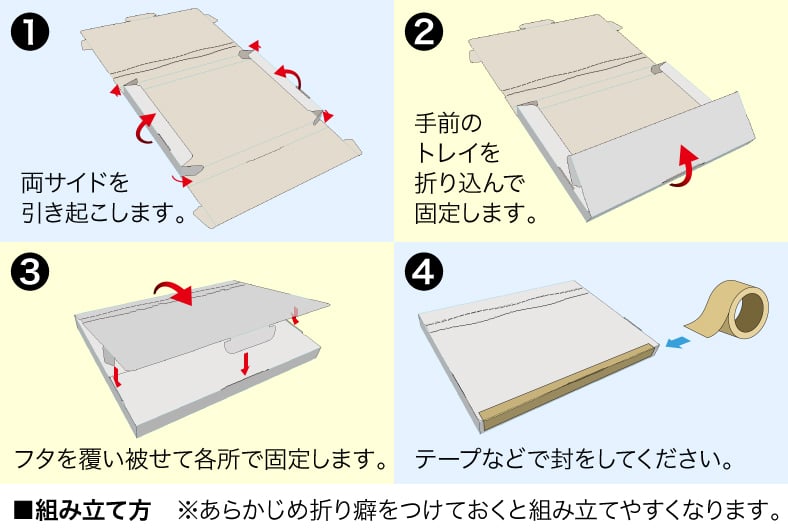 ❶

両サイドを引き起こします。

❷

手前のトレイを折り込んで固定します。

❸

フタを覆い被せて各所で固定します。

❹

テープなどで封をしてください。

■組み立て方　※あらかじめ折り癖をつけておくと組み立てやすくなります。