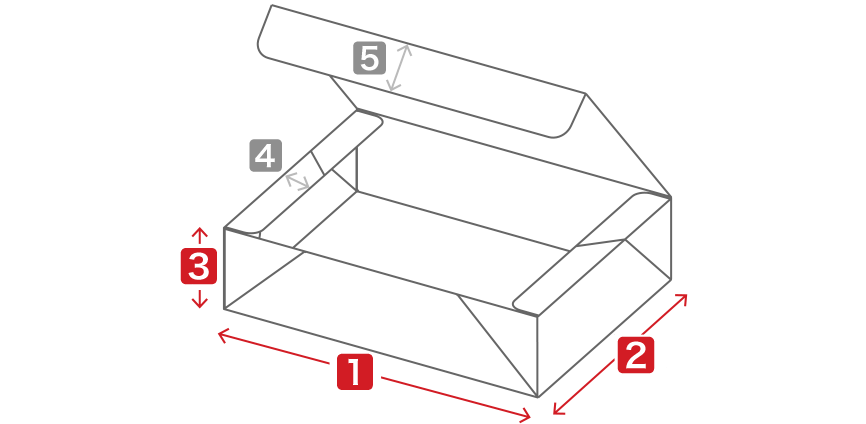 5
4
3
1
2