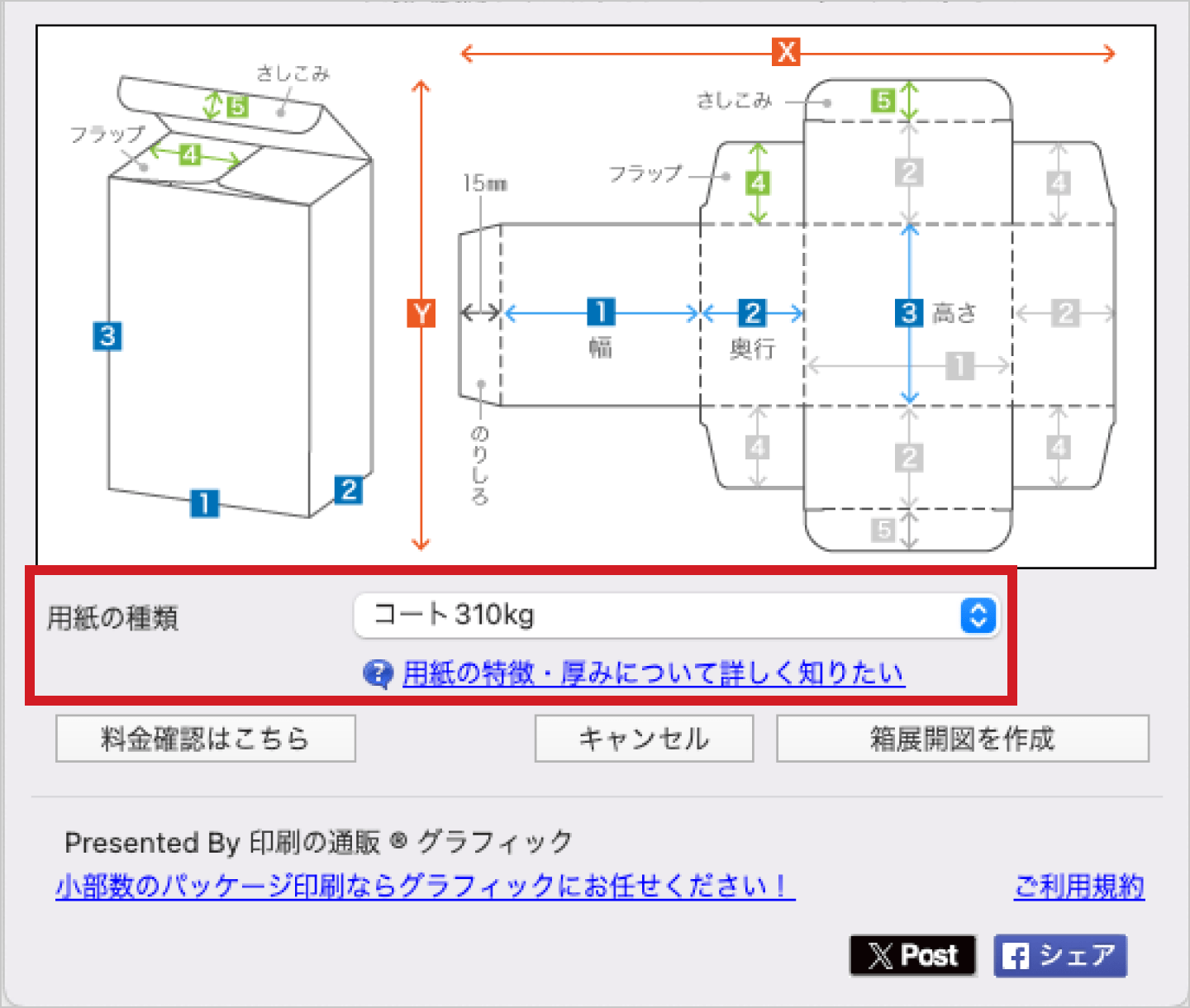 さしこみ
5
フラップ
4
3
1
2

X
Y
さしこみ
5
フラップ
4
2
4
15㎜
1
幅
2
奥行
3 高さ
2
1
のりしろ
4
2
4
5

用紙の種類
コート 310kg
用紙の特徴・厚みについて詳しく知りたい

料金確認はこちら
キャンセル
箱展開図を作成

Presented By 印刷の通販 ® グラフィック
小部数のパッケージ印刷ならグラフィックにお任せください！
ご利用規約

Post
シェア