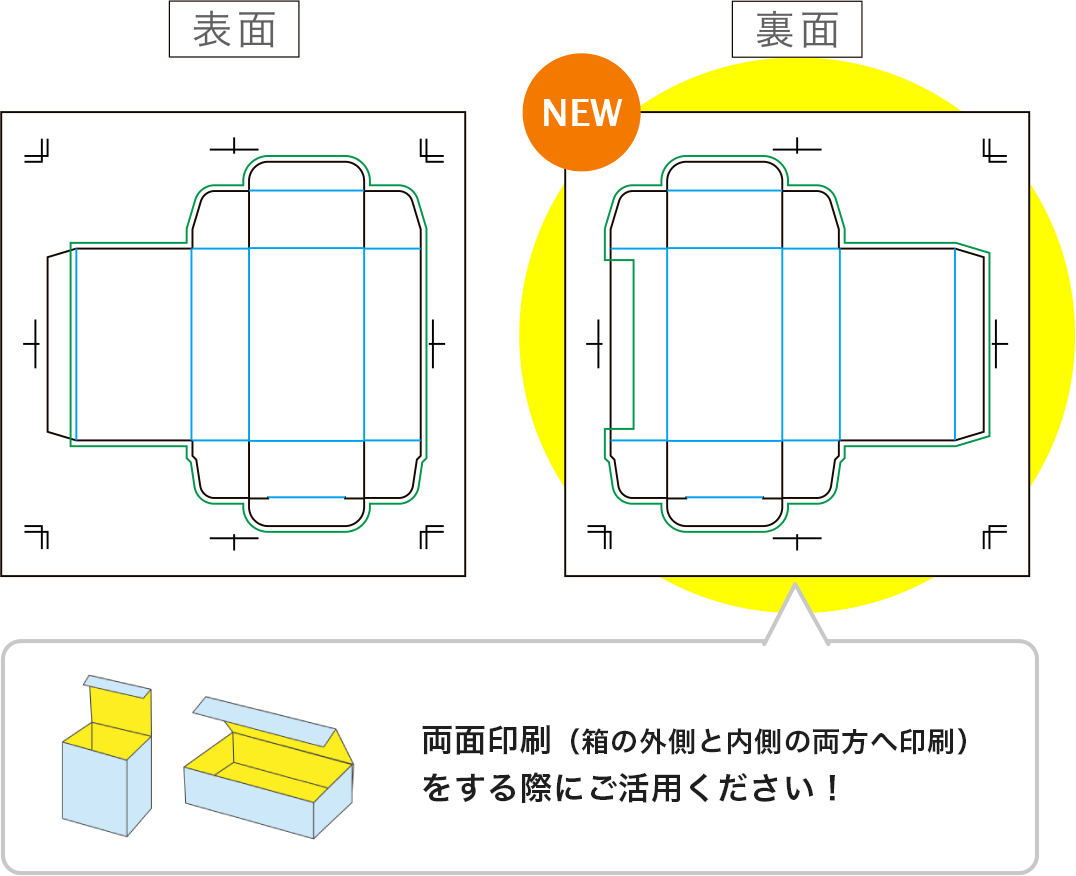 表面

裏面

NEW

両面印刷（箱の外側と内側の両方へ印刷）をする際にご活用ください！