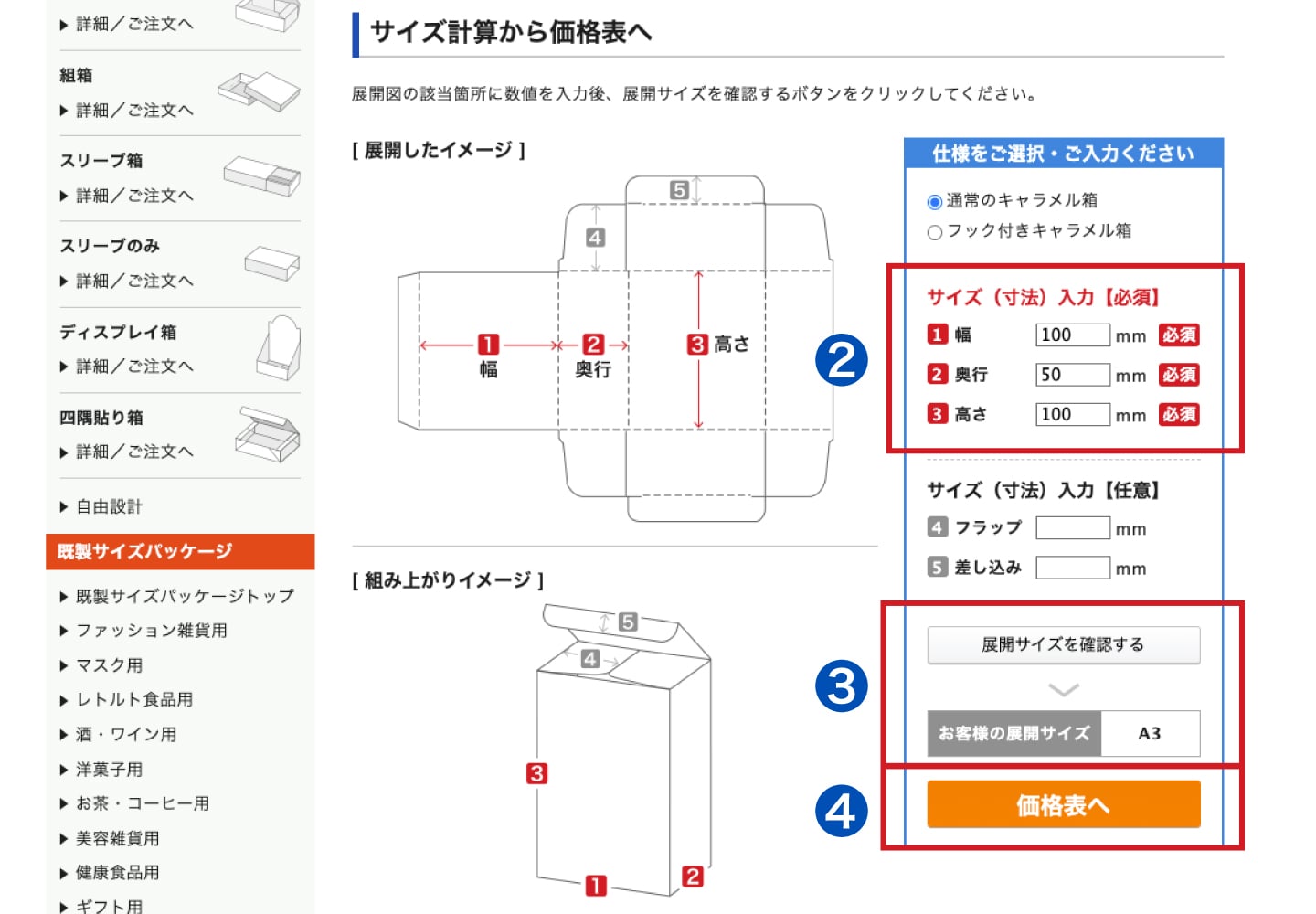 ▶ 詳細／ご注文へ

組箱
▶ 詳細／ご注文へ

スリーブ箱
▶ 詳細／ご注文へ

スリーブのみ
▶ 詳細／ご注文へ

ディスプレイ箱
▶ 詳細／ご注文へ

四隅貼り箱
▶ 詳細／ご注文へ

▶ 自由設計

既製サイズパッケージ
▶ 既製サイズパッケージトップ
▶ ファッション雑貨用
▶ マスク用
▶ レトルト食品用
▶ 酒・ワイン用
▶ 洋菓子用
▶ お茶・コーヒー用
▶ 美容雑貨用
▶ 健康食品用
▶ ギフト用

サイズ計算から価格表へ

展開図の該当箇所に数値を入力後、展開サイズを確認するボタンをクリックしてください。

[ 展開したイメージ ]

5
4
1 幅
2 奥行
3 高さ

[ 組み上がりイメージ ]

5
4
3
1
2

仕様をご選択・ご入力ください
通常のキャラメル箱
フック付きキャラメル箱

2
サイズ（寸法）入力【必須】
1 幅 100 mm 必須
2 奥行 50 mm 必須
3 高さ 100 mm 必須

サイズ（寸法）入力【任意】
4 フラップ mm
5 差し込み mm

3
展開サイズを確認する
お客様の展開サイズ A3

4
価格表へ