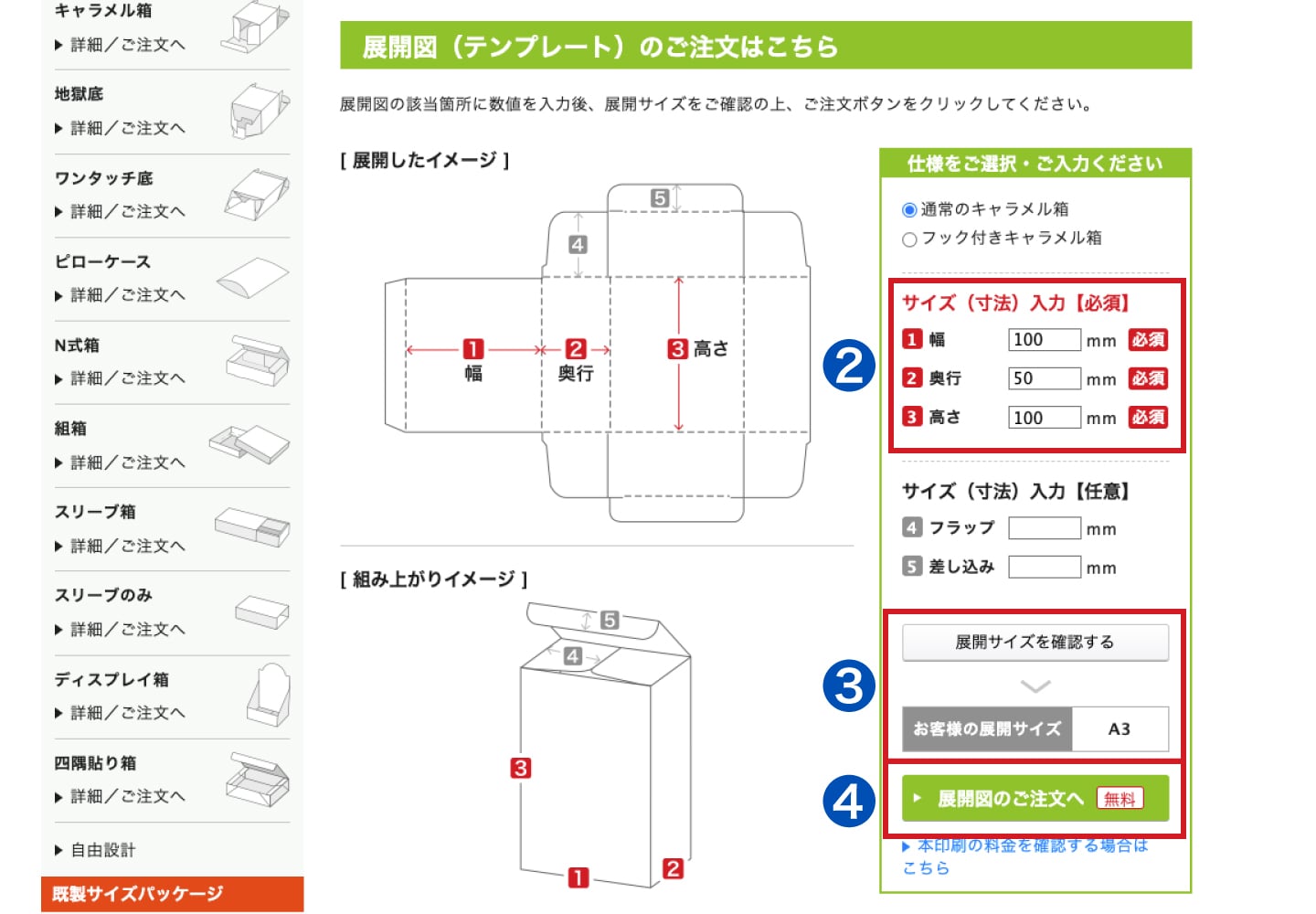 キャラメル箱
▶ 詳細／ご注文へ

地獄底
▶ 詳細／ご注文へ

ワンタッチ底
▶ 詳細／ご注文へ

ピローケース
▶ 詳細／ご注文へ

N式箱
▶ 詳細／ご注文へ

組箱
▶ 詳細／ご注文へ

スリーブ箱
▶ 詳細／ご注文へ

スリーブのみ
▶ 詳細／ご注文へ

ディスプレイ箱
▶ 詳細／ご注文へ

四隅貼り箱
▶ 詳細／ご注文へ

▶ 自由設計

既製サイズパッケージ

展開図（テンプレート）のご注文はこちら

展開図の該当箇所に数値を入力後、展開サイズをご確認の上、ご注文ボタンをクリックしてください。

[ 展開したイメージ ]

5
4
1 幅
2 奥行
3 高さ

[ 組み上がりイメージ ]

5
4
3
1
2

仕様をご選択・ご入力ください

通常のキャラメル箱
フック付きキャラメル箱

2

サイズ（寸法）入力【必須】
1 幅 100 mm 必須
2 奥行 50 mm 必須
3 高さ 100 mm 必須

サイズ（寸法）入力【任意】
4 フラップ mm
5 差し込み mm

3

展開サイズを確認する

お客様の展開サイズ A3

4

▶ 展開図のご注文へ 無料

▶ 本印刷の料金を確認する場合はこちら